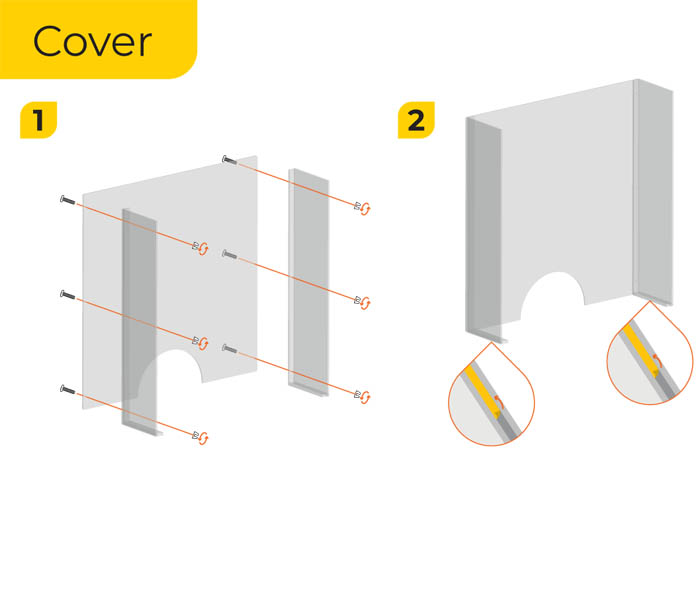 Cover

1

2